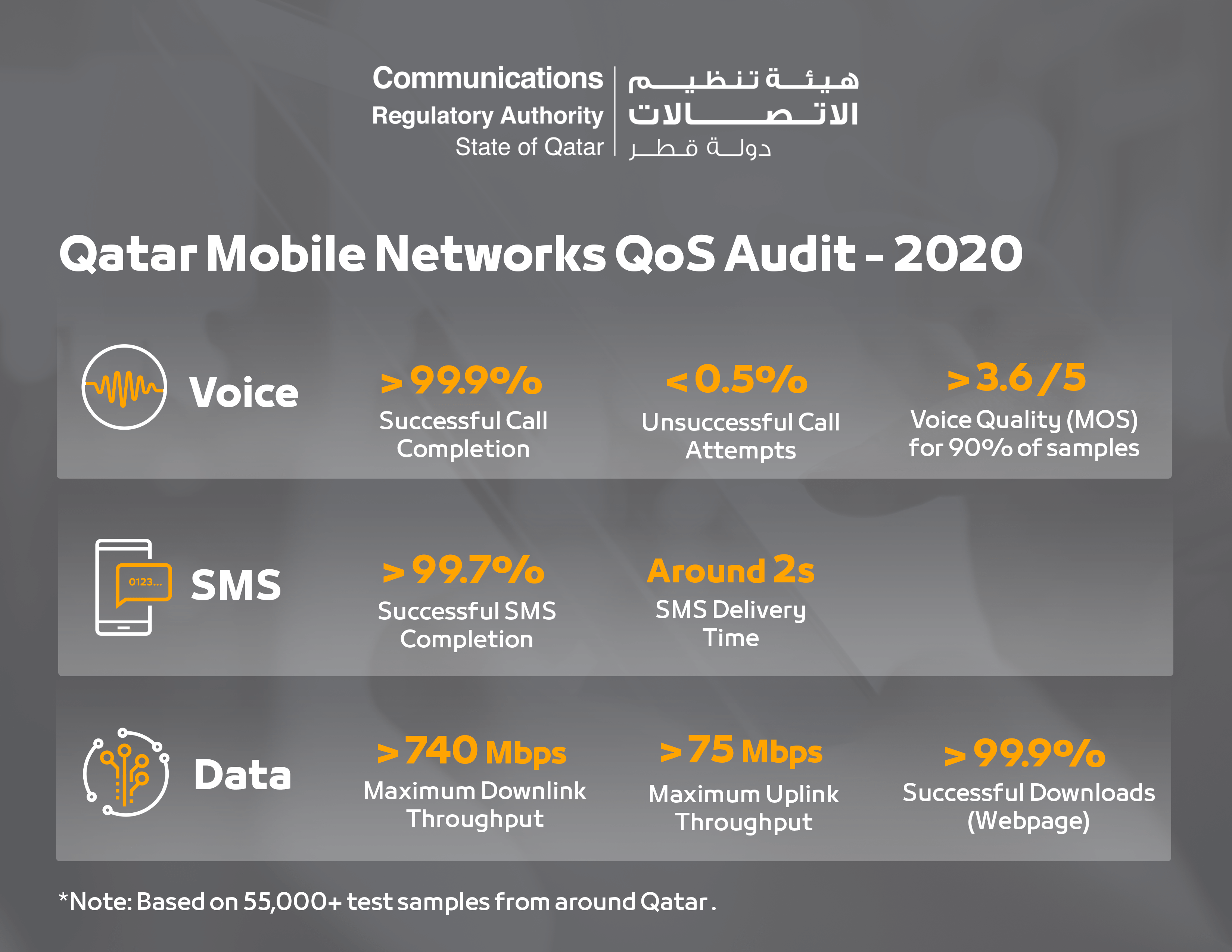 Communications
Regulatory Authority
State of Qatar

هيئة تنظيم
الاتصالات
دولة قطر

Qatar Mobile Networks QoS Audit - 2020

Voice

>99.9%
Successful Call Completion

<0.5%
Unsuccessful Call Attempts

>3.6/5
Voice Quality (MOS) for 90% of samples

0123...
SMS

>99.7%
Successful SMS Completion

Around 2s
SMS Delivery Time

Data

>740 Mbps
Maximum Downlink Throughput

>75 Mbps
Maximum Uplink Throughput

>99.9%
Successful Downloads (Webpage)

*Note: Based on 55,000+ test samples from around Qatar.